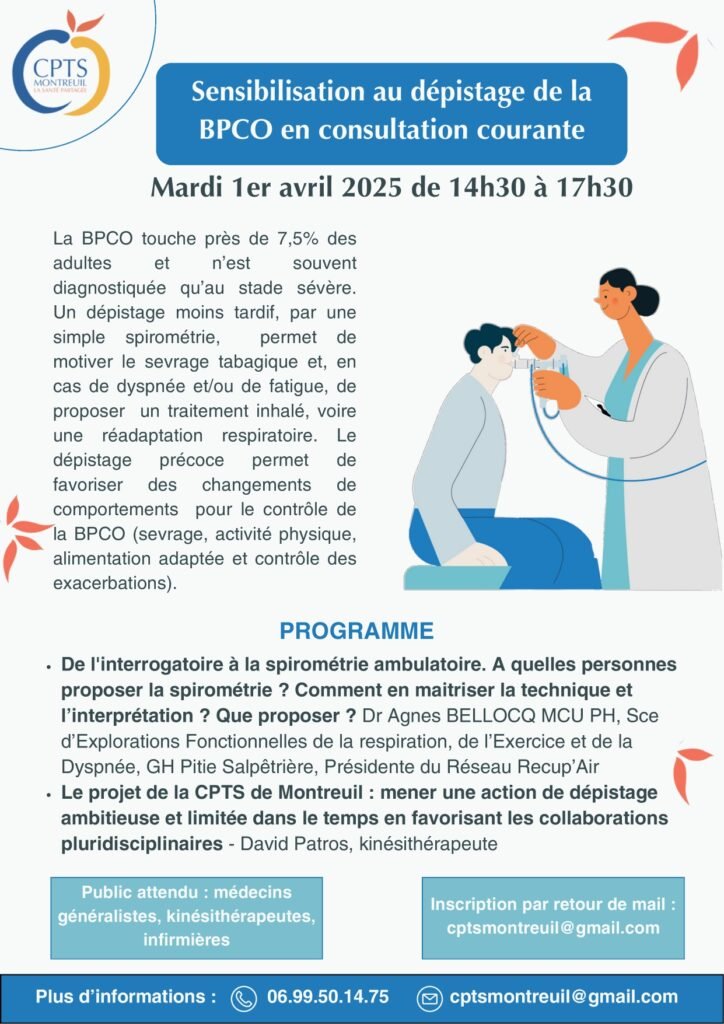 CPTS
MONTREUIL
LA SANTÉ PARTAGÉE

Sensibilisation au dépistage de la BPCO en consultation courante

Mardi 1er avril 2025 de 14h30 à 17h30

La BPCO touche près de 7,5% des adultes et n'est souvent diagnostiquée qu'au stade sévère. Un dépistage moins tardif, par une simple spirométrie, permet de motiver le sevrage tabagique et, en cas de dyspnée et/ou de fatigue, de proposer un traitement inhalé, voire une réadaptation respiratoire. Le dépistage précoce permet de favoriser des changements de comportements pour le contrôle de la BPCO (sevrage, activité physique, alimentation adaptée et contrôle des exacerbations).

PROGRAMME

• De l'interrogatoire à la spirométrie ambulatoire. A quelles personnes proposer la spirométrie ? Comment en maitriser la technique et l'interprétation ? Que proposer ? Dr Agnes BELLOCQ MCU PH, Sce d'Explorations Fonctionnelles de la respiration, de l'Exercice et de la Dyspnée, GH Pitie Salpêtrière, Présidente du Réseau Recup'Air
• Le projet de la CPTS de Montreuil : mener une action de dépistage ambitieuse et limitée dans le temps en favorisant les collaborations pluridisciplinaires - David Patros, kinésithérapeute

Public attendu : médecins généralistes, kinésithérapeutes, infirmières

Inscription par retour de mail : cptsmontreuil@gmail.com

Plus d'informations : 06.99.50.14.75 cptsmontreuil@gmail.com